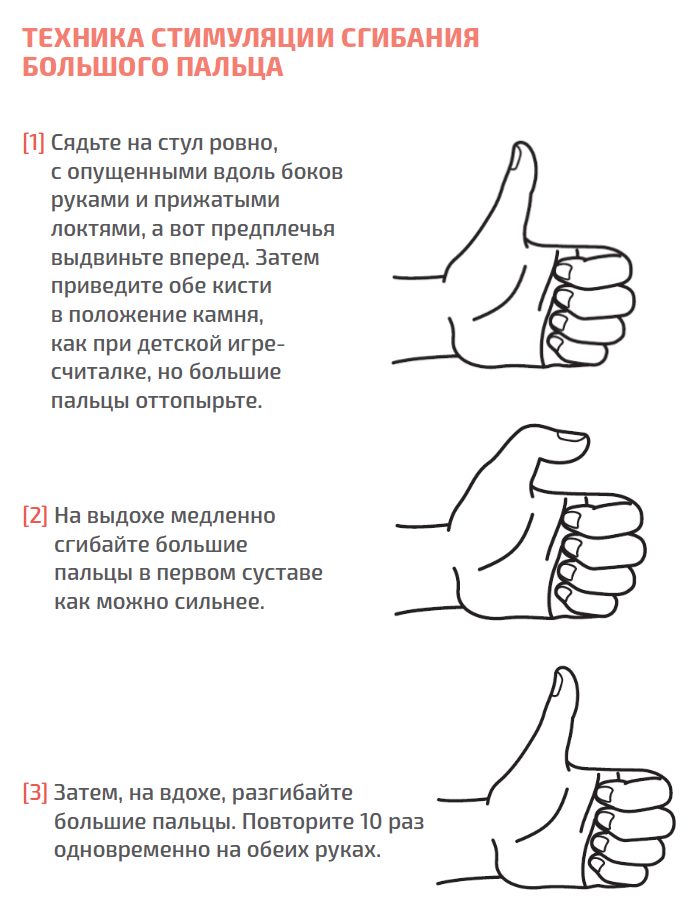 ТЕХНИКА СТИМУЛЯЦИИ СГИБАНИЯ БОЛЬШОГО ПАЛЬЦА

[1] Сядьте на стул ровно, с опущенными вдоль боков руками и прижатыми локтями, а вот предплечья выдвиньте вперед. Затем приведите обе кисти в положение камня, как при детской игре-считалке, но большие пальцы оттопырьте.

[2] На выдохе медленно сгибайте большие пальцы в первом суставе как можно сильнее.

[3] Затем, на вдохе, разгибайте большие пальцы. Повторите 10 раз одновременно на обеих руках.